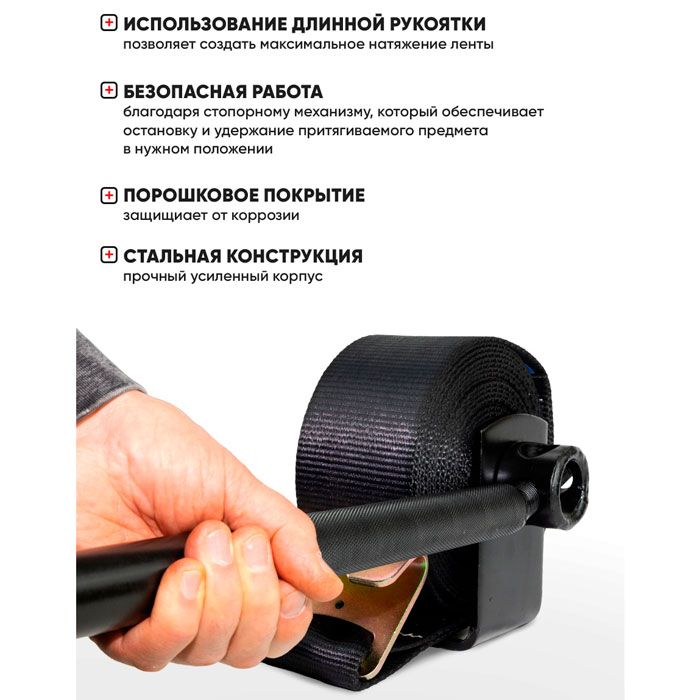 ИСПОЛЬЗОВАНИЕ ДЛИННОЙ РУКОЯТКИ
позволяет создать максимальное натяжение ленты

БЕЗОПАСНАЯ РАБОТА
благодаря стопорному механизму, который обеспечивает остановку и удержание притягиваемого предмета в нужном положении

ПОРОШКОВОЕ ПОКРЫТИЕ
защищает от коррозии

СТАЛЬНАЯ КОНСТРУКЦИЯ
прочный усиленный корпус